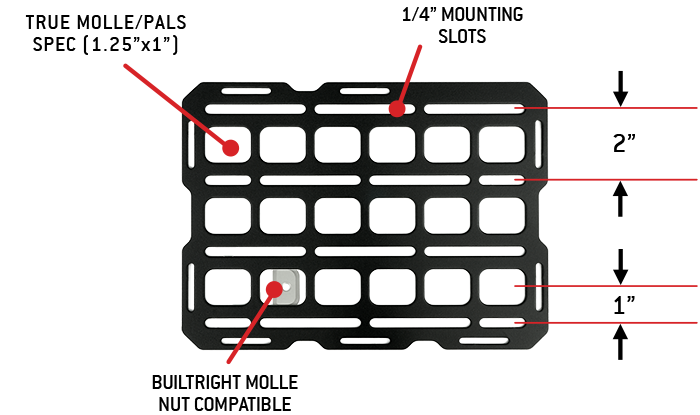 TRUE MOLLE/PALS SPEC (1.25"x1")

1/4" MOUNTING SLOTS

2"

1"

BUILTRIGHT MOLLE NUT COMPATIBLE