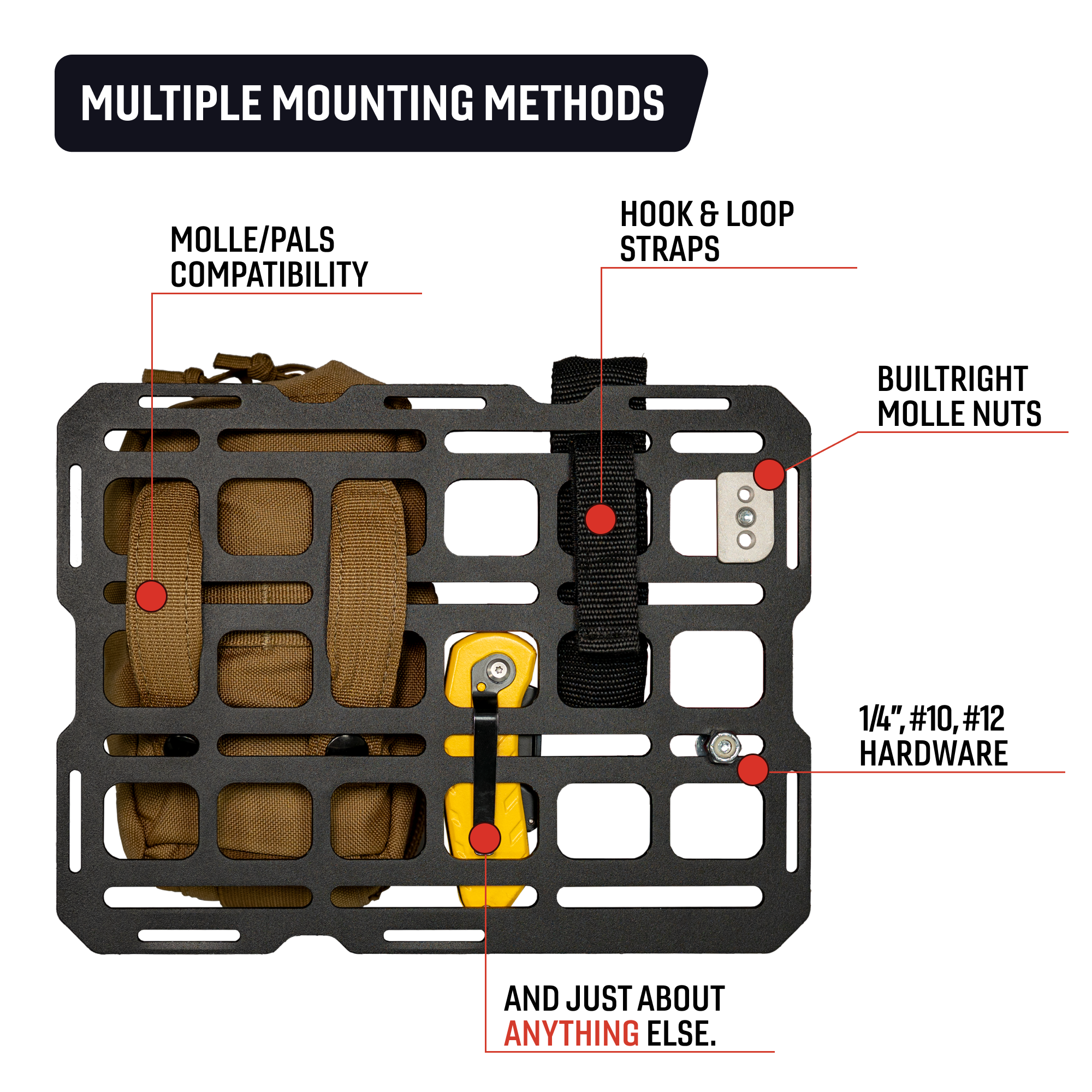 MULTIPLE MOUNTING METHODS

MOLLE/PALS COMPATIBILITY

HOOK & LOOP STRAPS

BUILTRIGHT MOLLE NUTS

1/4", #10, #12 HARDWARE

AND JUST ABOUT ANYTHING ELSE.