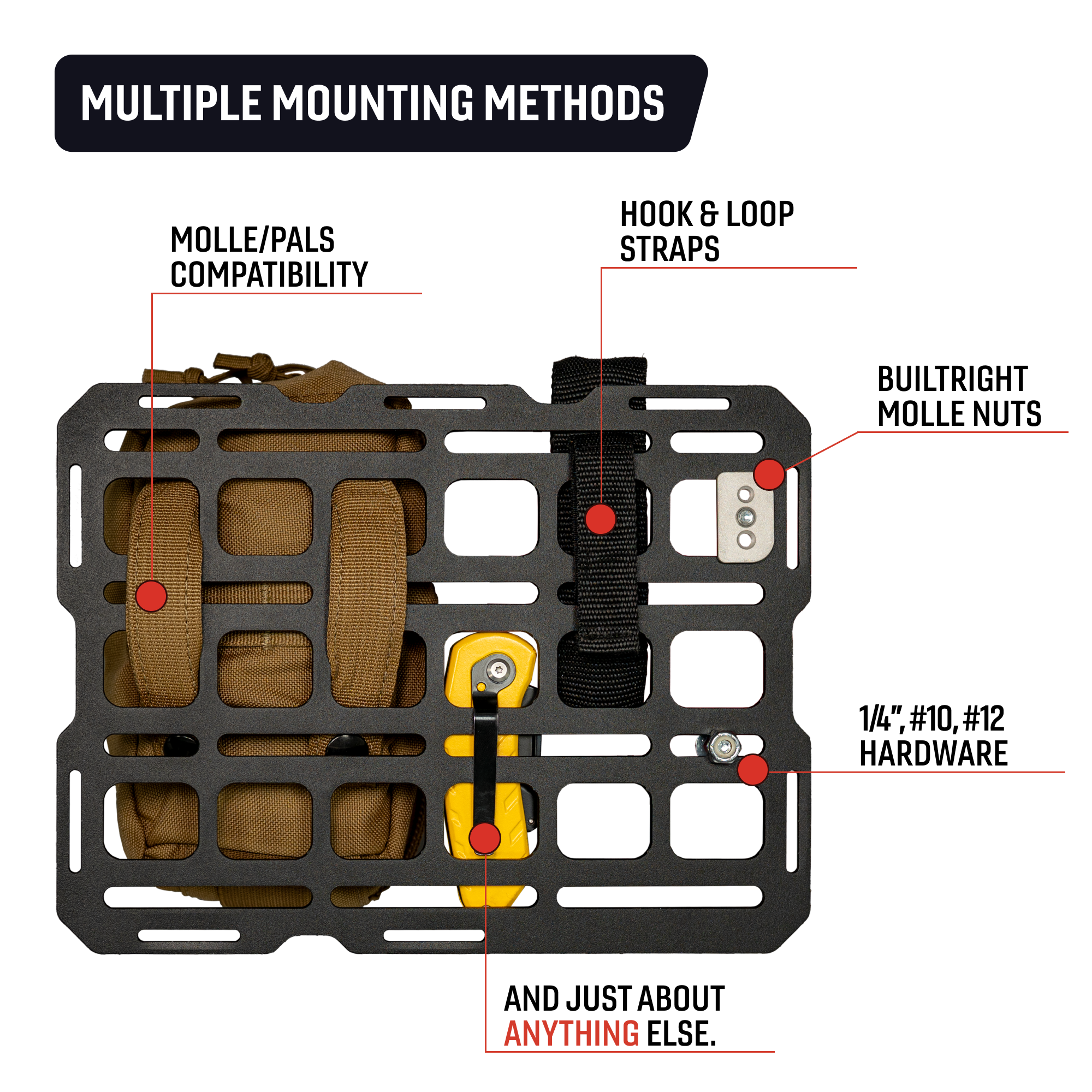 MULTIPLE MOUNTING METHODS

MOLLE/PALS COMPATIBILITY

HOOK & LOOP STRAPS

BUILTRIGHT MOLLE NUTS

1/4", #10, #12 HARDWARE

AND JUST ABOUT ANYTHING ELSE.