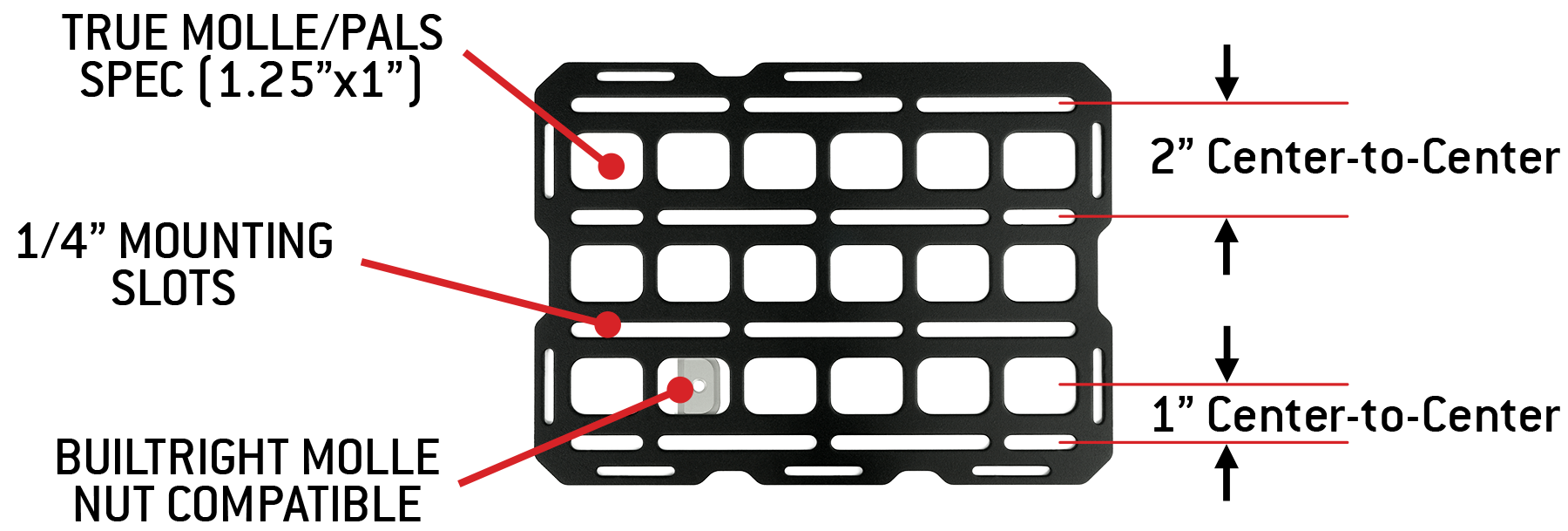 TRUE MOLLE/PALS SPEC (1.25”x1”)

1/4” MOUNTING SLOTS

BUILTRIGHT MOLLE NUT COMPATIBLE

2” Center-to-Center

1” Center-to-Center